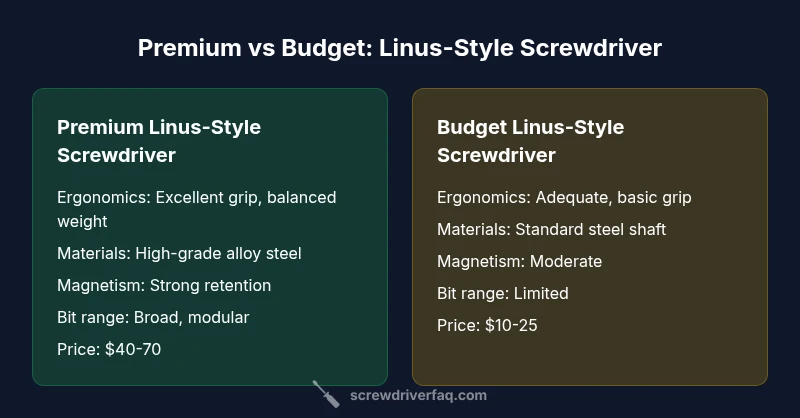 Premium vs Budget: Linus-Style Screwdriver

Premium Linus-Style Screwdriver

Ergonomics: Excellent grip, balanced weight

Materials: High-grade alloy steel

Magnetism: Strong retention

Bit range: Broad, modular

Price: \$40-70

Budget Linus-Style Screwdriver

Ergonomics: Adequate, basic grip

Materials: Standard steel shaft

Magnetism: Moderate

Bit range: Limited

Price: \$10-25

screwdriverfaq.com